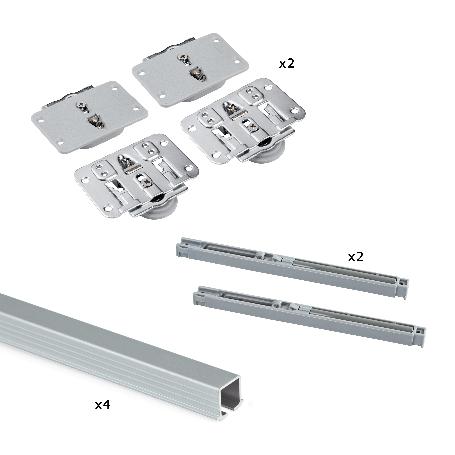 x2

x2

x4